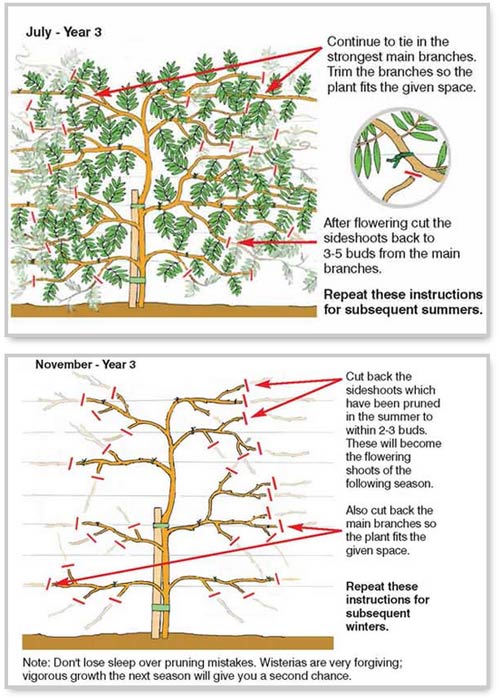 July - Year 3

Continue to tie in the strongest main branches. Trim the branches so the plant fits the given space.

After flowering cut the sideshoots back to 3-5 buds from the main branches.

**Repeat these instructions for subsequent summers.**

November - Year 3

Cut back the sideshoots which have been pruned in the summer to within 2-3 buds. These will become the flowering shoots of the following season.

Also cut back the main branches so the plant fits the given space.

**Repeat these instructions for subsequent winters.**

Note: Don't lose sleep over pruning mistakes. Wisterias are very forgiving; vigorous growth the next season will give you a second chance.